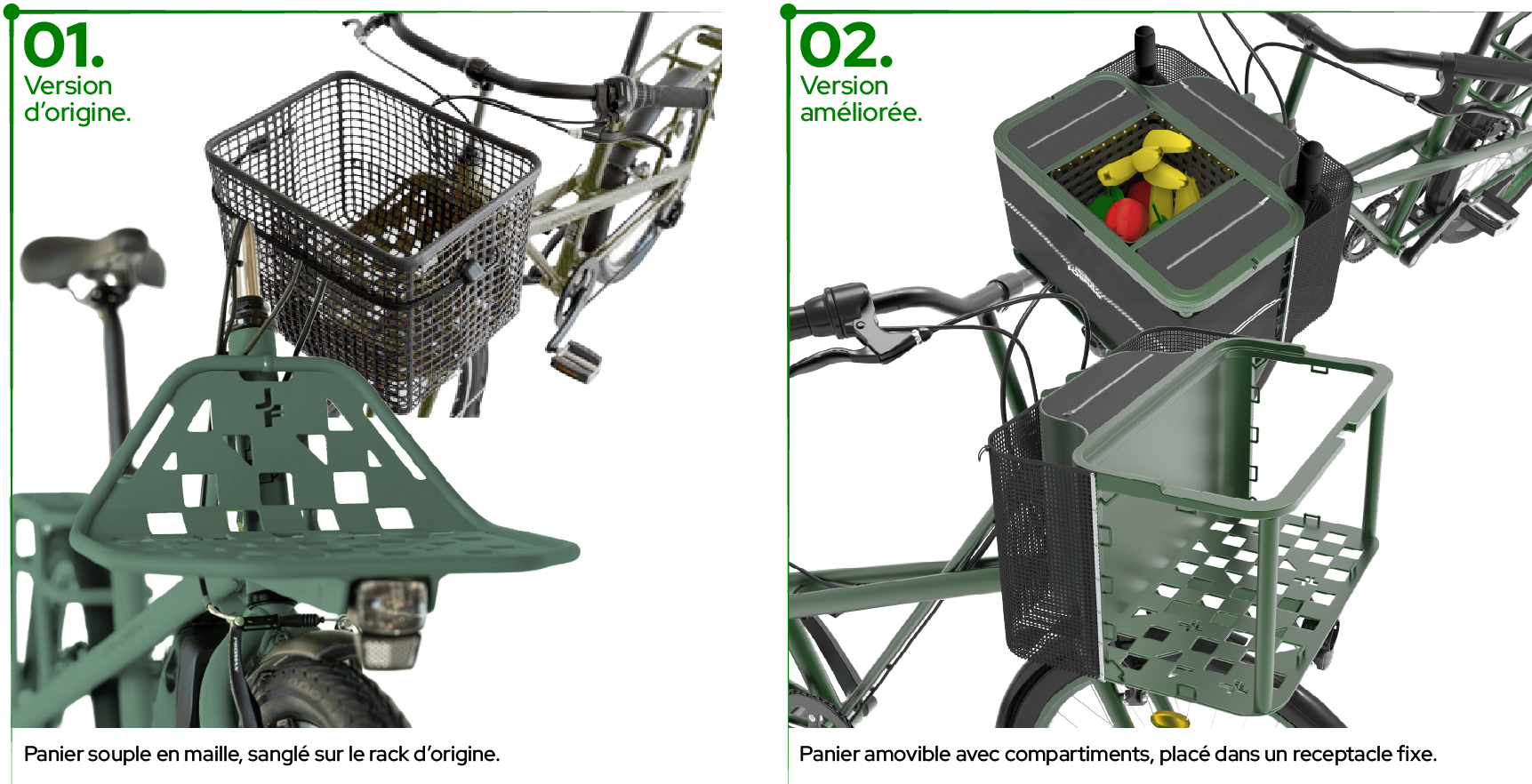 01.
Version d'origine.

Panier souple en maille, sanglé sur le rack d'origine.

02.
Version améliorée.

Panier amovible avec compartiments, placé dans un receptacle fixe.