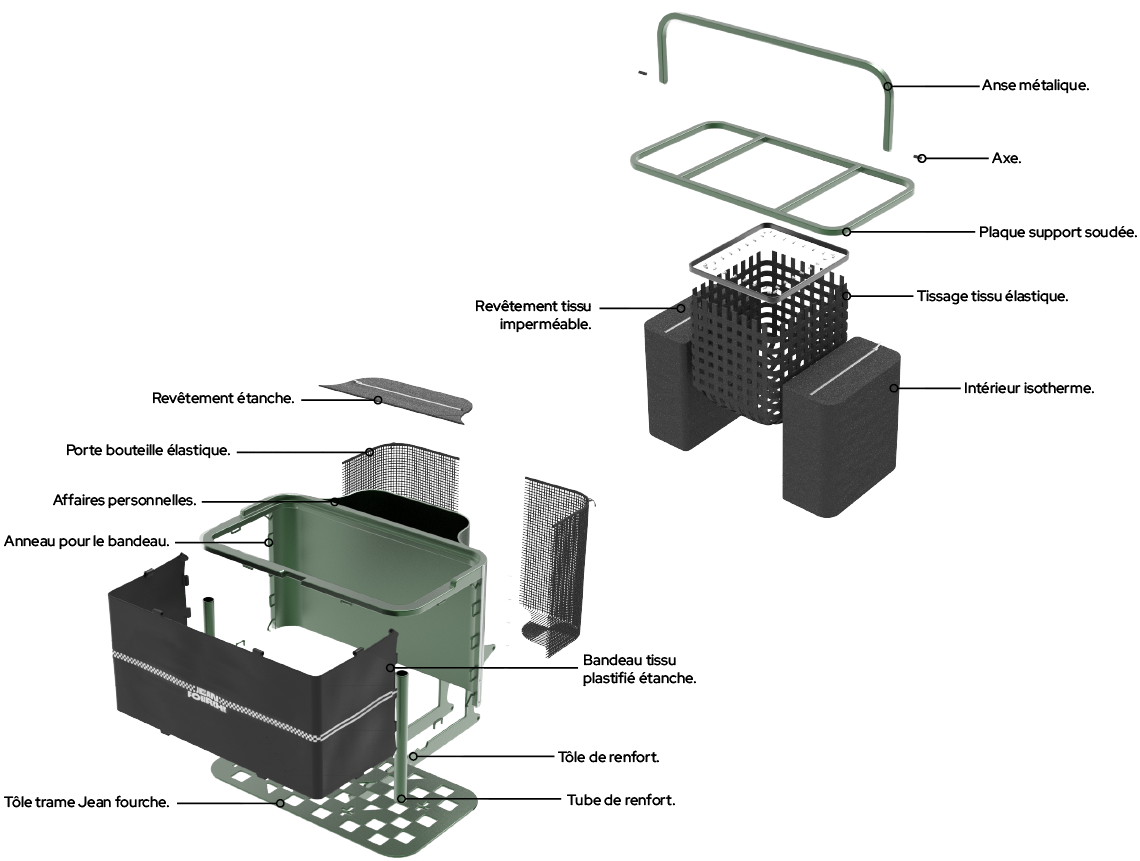 Anse métalique.

Axe.

Plaque support soudée.

Revêtement tissu imperméable.

Tissage tissu élastique.

Intérieur isotherme.

Revêtement étanche.

Porte bouteille élastique.

Affaires personnelles.

Anneau pour le bandeau.

JEAN FOURCHE

Bandeau tissu plastifié étanche.

Tôle de renfort.

Tôle trame Jean fourche.

Tube de renfort.